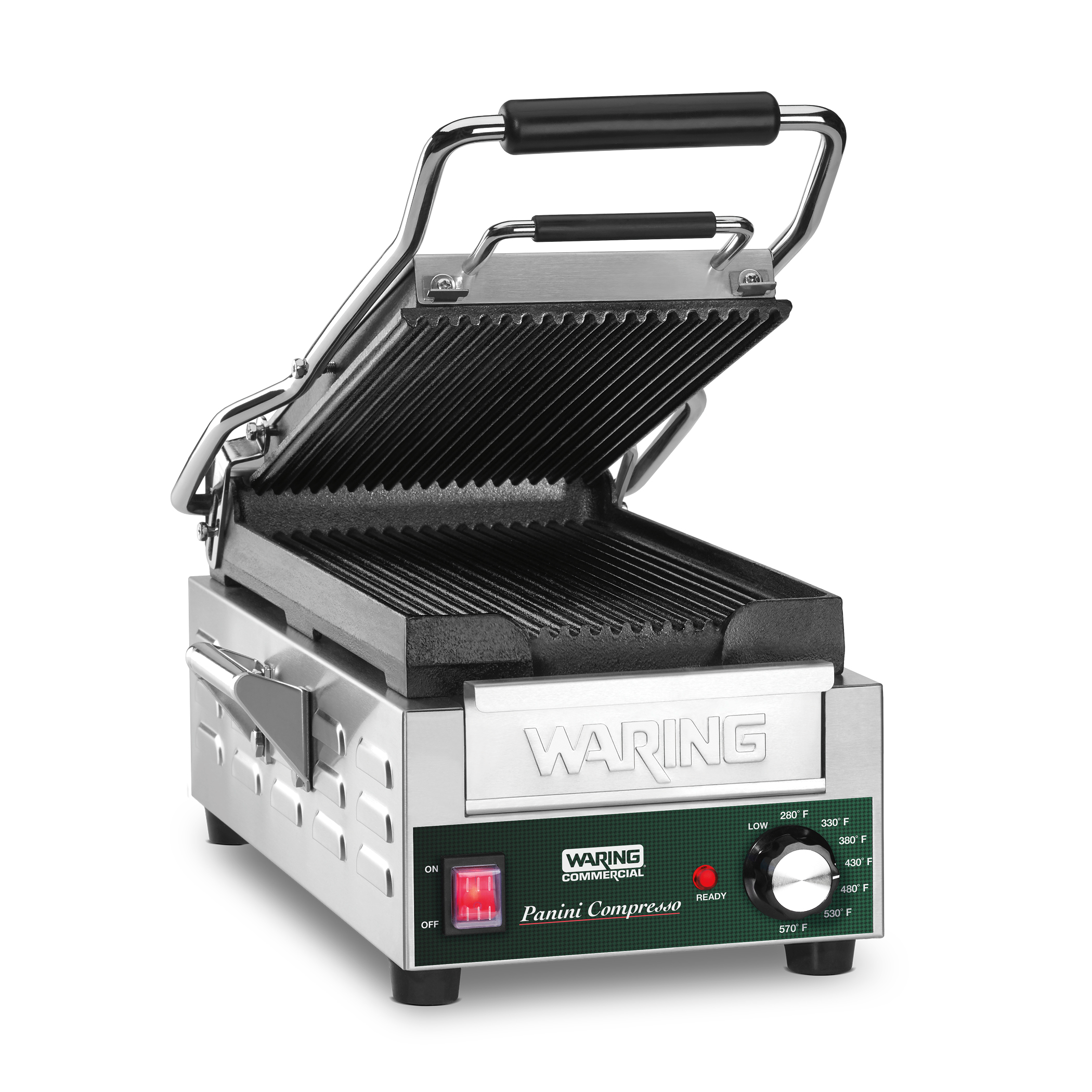 WARING

ON

OFF

WARING COMMERCIAL

Panini Compresso

READY

LOW
280° F
330° F
380° F
430° F
480° F
530° F
570° F